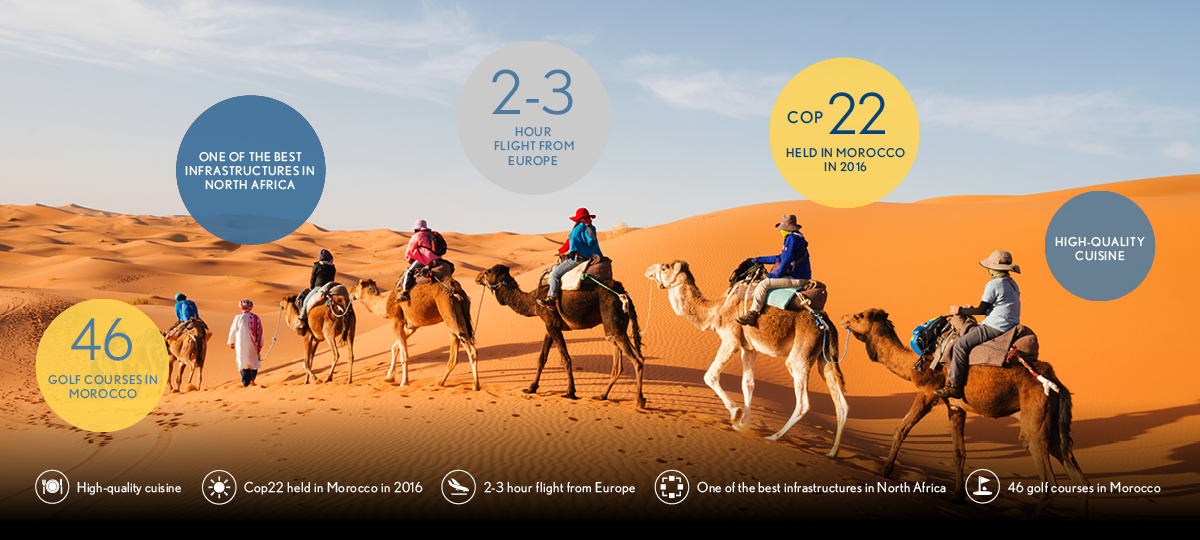 ONE OF THE BEST INFRASTRUCTURES IN NORTH AFRICA

2-3
HOUR FLIGHT FROM EUROPE

COP 22
HELD IN MOROCCO IN 2016

HIGH-QUALITY CUISINE

46
GOLF COURSES IN MOROCCO

High-quality cuisine
Cop22 held in Morocco in 2016
2-3 hour flight from Europe
One of the best infrastructures in North Africa
46 golf courses in Morocco