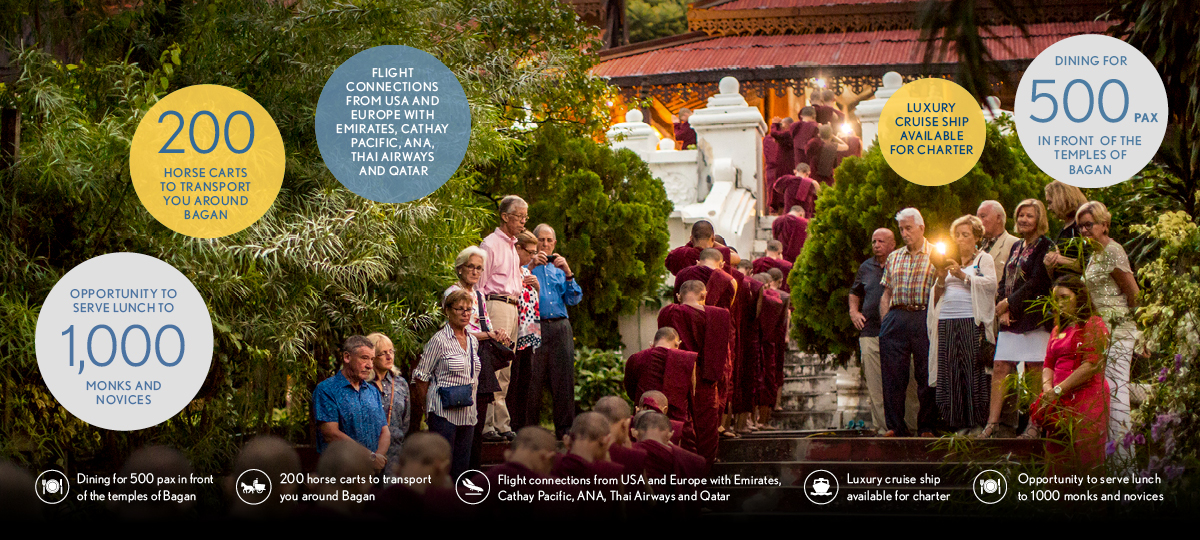 200
HORSE CARTS TO TRANSPORT YOU AROUND BAGAN

FLIGHT CONNECTIONS FROM USA AND EUROPE WITH EMIRATES, CATHAY PACIFIC, ANA, THAI AIRWAYS AND QATAR

LUXURY CRUISE SHIP AVAILABLE FOR CHARTER

DINING FOR
500 PAX
IN FRONT OF THE TEMPLES OF BAGAN

OPPORTUNITY TO SERVE LUNCH TO
1,000
MONKS AND NOVICES

Dining for 500 pax in front of the temples of Bagan

200 horse carts to transport you around Bagan

Flight connections from USA and Europe with Emirates, Cathay Pacific, ANA, Thai Airways and Qatar

Luxury cruise ship available for charter

Opportunity to serve lunch to 1000 monks and novices