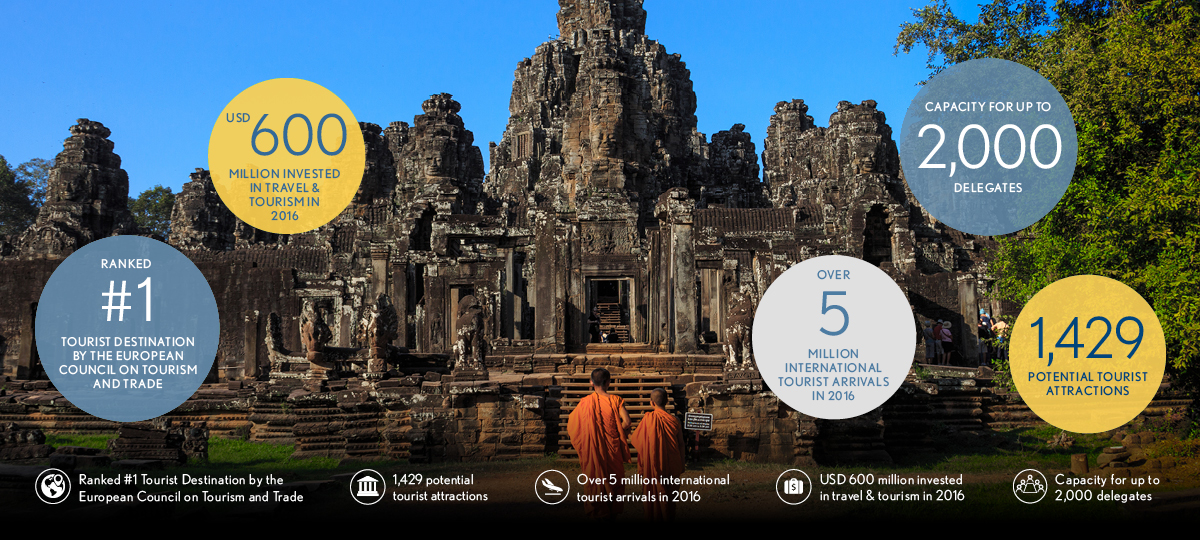 USD 600
MILLION INVESTED IN TRAVEL & TOURISM IN 2016

RANKED
#1
TOURIST DESTINATION BY THE EUROPEAN COUNCIL ON TOURISM AND TRADE

CAPACITY FOR UP TO
2,000
DELEGATES

OVER
5
MILLION INTERNATIONAL TOURIST ARRIVALS IN 2016

1,429
POTENTIAL TOURIST ATTRACTIONS

Ranked #1 Tourist Destination by the European Council on Tourism and Trade

1,429 potential tourist attractions

Over 5 million international tourist arrivals in 2016

USD 600 million invested in travel & tourism in 2016

Capacity for up to 2,000 delegates