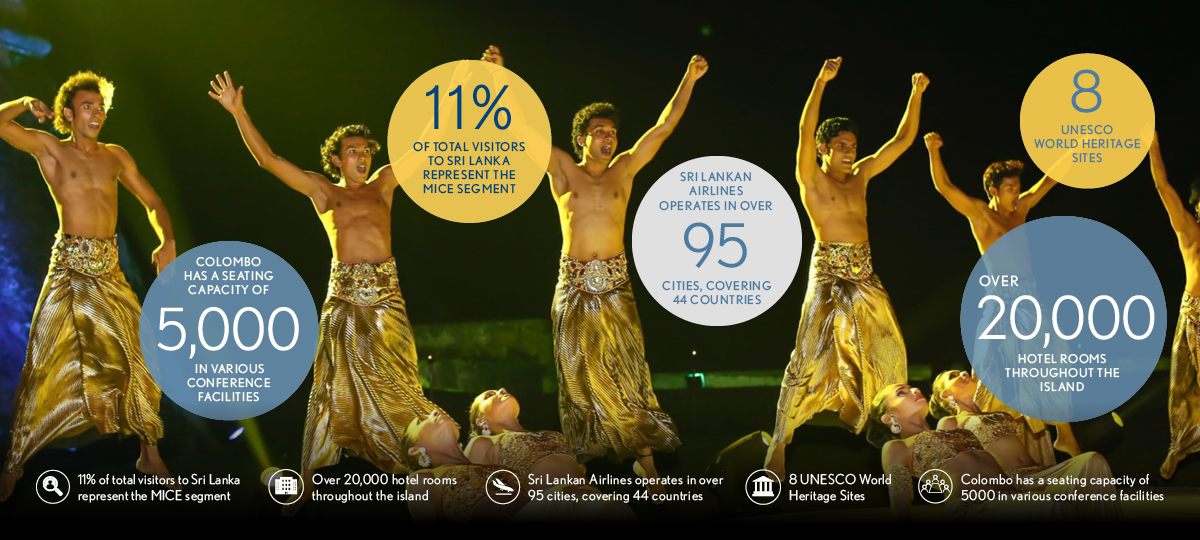 COLOMBO HAS A SEATING CAPACITY OF
5,000
IN VARIOUS CONFERENCE FACILITIES

11%
OF TOTAL VISITORS TO SRI LANKA REPRESENT THE MICE SEGMENT

SRI LANKAN AIRLINES OPERATES IN OVER
95
CITIES, COVERING 44 COUNTRIES

8
UNESCO WORLD HERITAGE SITES

OVER
20,000
HOTEL ROOMS THROUGHOUT THE ISLAND

11% of total visitors to Sri Lanka represent the MICE segment

Over 20,000 hotel rooms throughout the island

Sri Lankan Airlines operates in over 95 cities, covering 44 countries

8 UNESCO World Heritage Sites

Colombo has a seating capacity of 5000 in various conference facilities